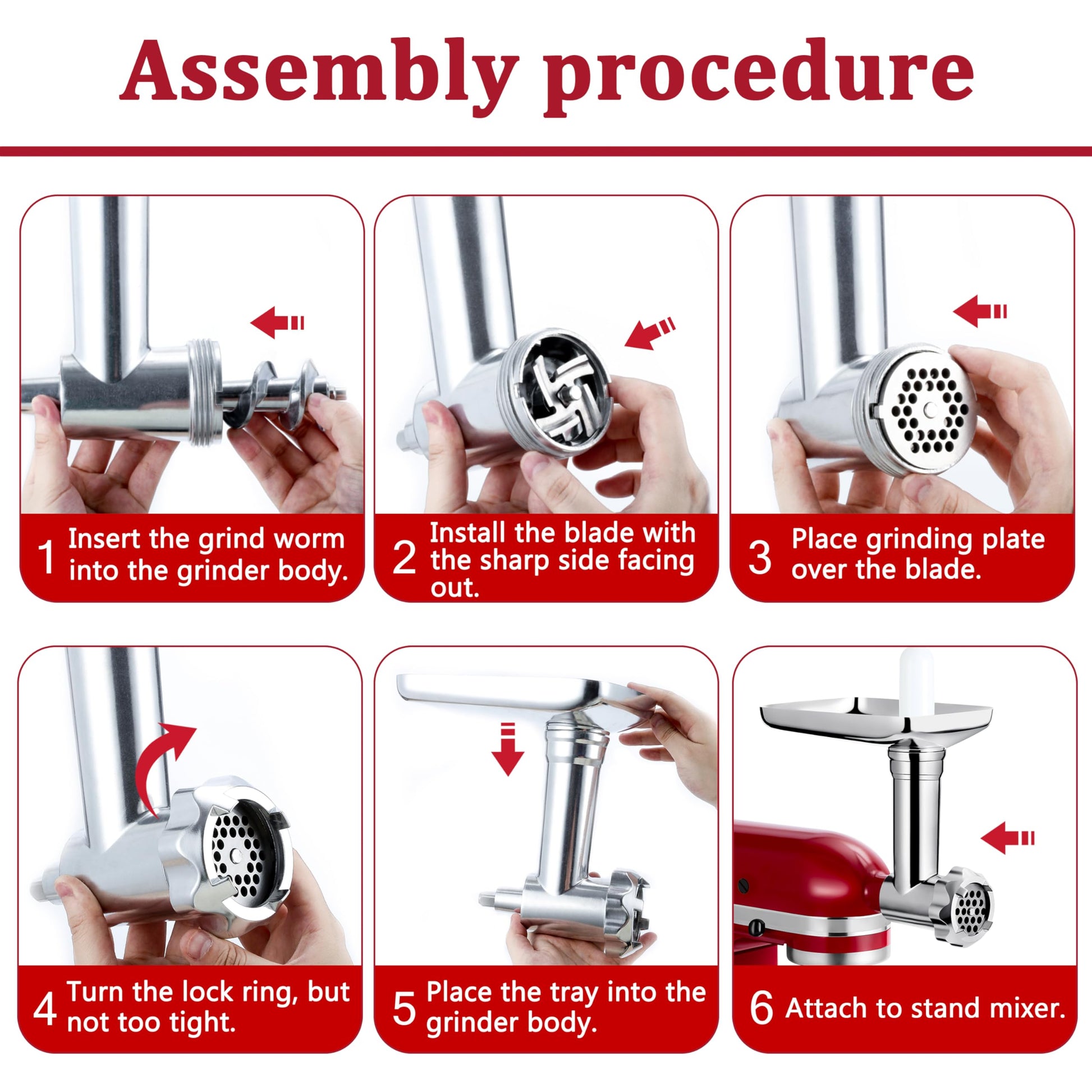 Assembly procedure

1 Insert the grind worm into the grinder body.

2 Install the blade with the sharp side facing out.

3 Place grinding plate over the blade.

4 Turn the lock ring, but not too tight.

5 Place the tray into the grinder body.

6 Attach to stand mixer.