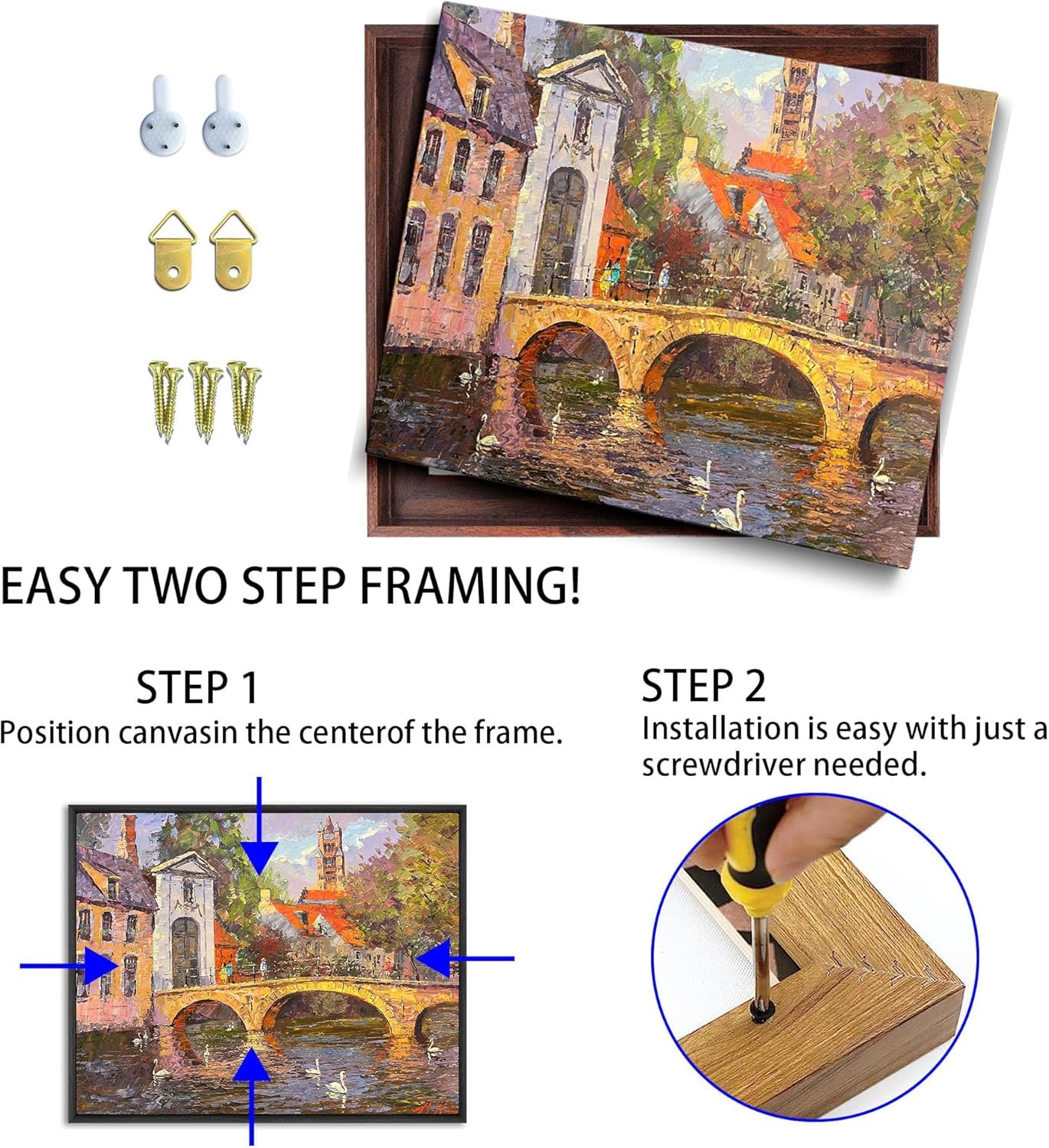 EASY TWO STEP FRAMING!

STEP 1
Position canvasin the centerof the frame.

STEP 2
Installation is easy with just a screwdriver needed.