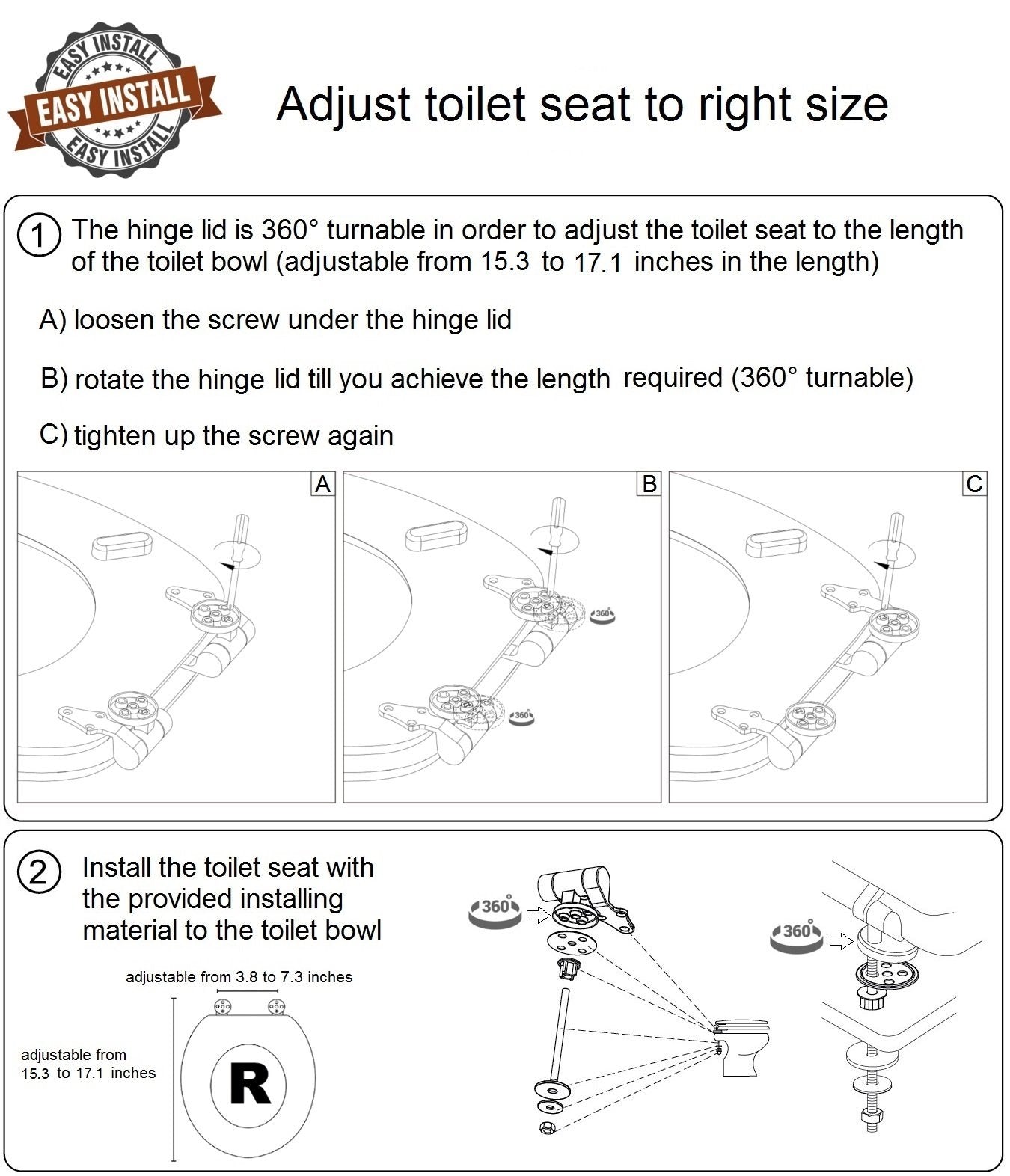 EASY INSTALL
EASY INSTALL
EASY INSTALL

Adjust toilet seat to right size

1 The hinge lid is 360° turnable in order to adjust the toilet seat to the length of the toilet bowl (adjustable from 15.3 to 17.1 inches in the length)

A) loosen the screw under the hinge lid

B) rotate the hinge lid till you achieve the length required (360° turnable)

C) tighten up the screw again

A

B

360°

360°

C

2 Install the toilet seat with the provided installing material to the toilet bowl

adjustable from 3.8 to 7.3 inches

adjustable from 15.3 to 17.1 inches

R

360°

360°