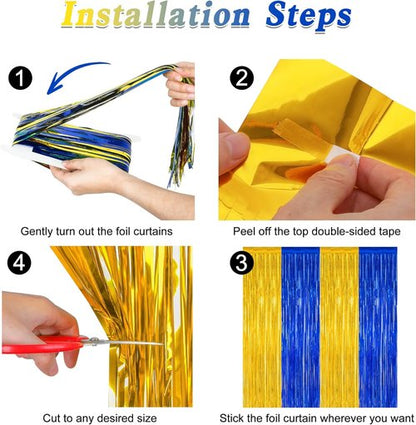 Installation Steps

1

Gently turn out the foil curtains

2

Peel off the top double-sided tape

4

Cut to any desired size

3

Stick the foil curtain wherever you want