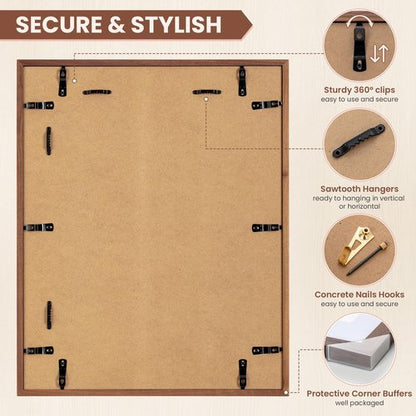 SECURE & STYLISH

Sturdy 360° clips
easy to use and secure

Sawtooth Hangers
ready to hanging in vertical or horizontal

Concrete Nails Hooks
easy to use and secure

Protective Corner Buffers
well packaged