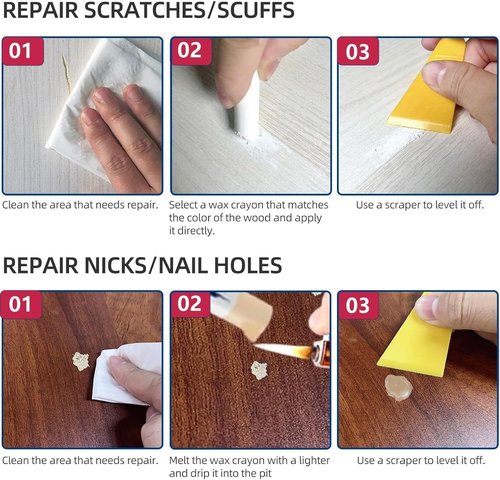 REPAIR SCRATCHES/SCUFFS

01

Clean the area that needs repair.

02

Select a wax crayon that matches the color of the wood and apply it directly.

03

Use a scraper to level it off.

REPAIR NICKS/NAIL HOLES

01

Clean the area that needs repair.

02

Melt the wax crayon with a lighter and drip it into the pit

03

Use a scraper to level it off.