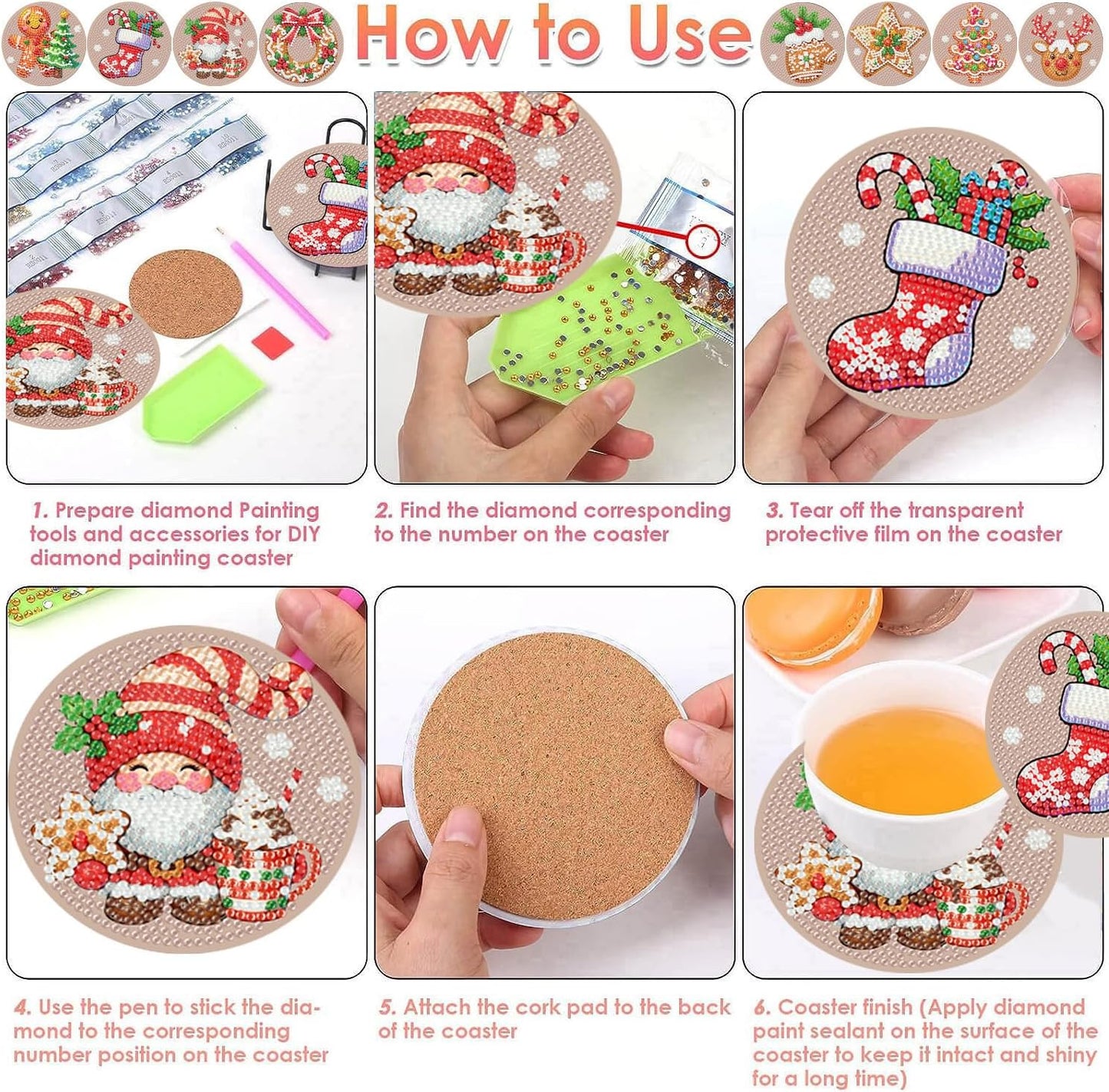 How to Use

1. Prepare diamond Painting tools and accessories for DIY diamond painting coaster

2. Find the diamond corresponding to the number on the coaster

3. Tear off the transparent protective film on the coaster

4. Use the pen to stick the diamond to the corresponding number position on the coaster

5. Attach the cork pad to the back of the coaster

6. Coaster finish (Apply diamond paint sealant on the surface of the coaster to keep it intact and shiny for a long time)