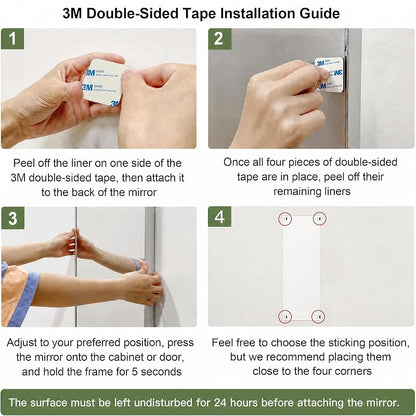 3M Double-Sided Tape Installation Guide

1

Peel off the liner on one side of the 3M double-sided tape, then attach it to the back of the mirror

2

Once all four pieces of double-sided tape are in place, peel off their remaining liners

3

Adjust to your preferred position, press the mirror onto the cabinet or door, and hold the frame for 5 seconds

4

Feel free to choose the sticking position, but we recommend placing them close to the four corners

The surface must be left undisturbed for 24 hours before attaching the mirror.