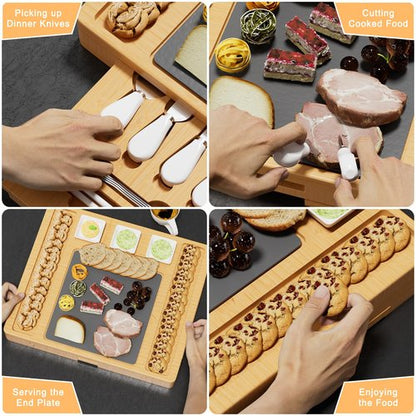 Picking up Dinner Knives

Cutting Cooked Food

Serving the End Plate

Enjoying the Food