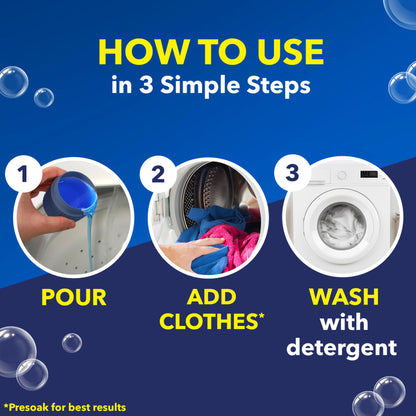 HOW TO USE
in 3 Simple Steps

1

POUR

2

ADD CLOTHES*

3

WASH with detergent

*Presoak for best results