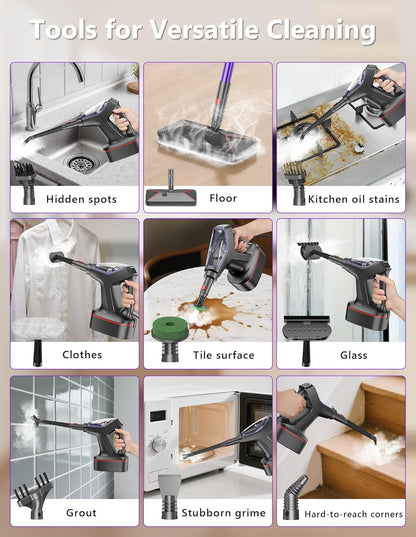 Tools for Versatile Cleaning

Hidden spots

Floor

Kitchen oil stains

Clothes

Tile surface

Glass

Grout

Stubborn grime

Hard-to-reach corners