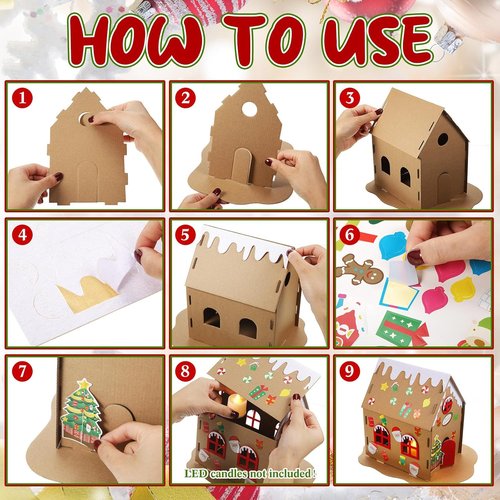 HOW TO USE

1

2

3

4

5

6

7

8

LED candles not included !

9