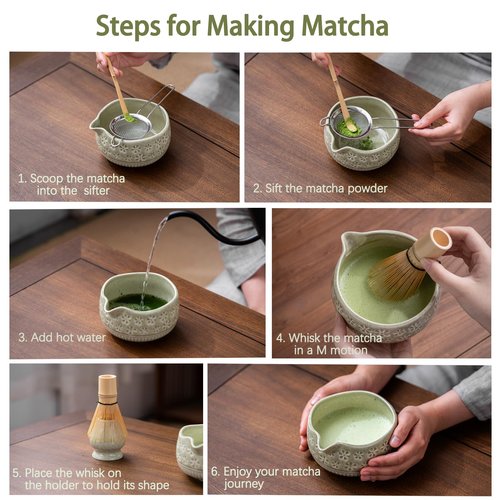 Steps for Making Matcha

1. Scoop the matcha into the sifter

2. Sift the matcha powder

3. Add hot water

4. Whisk the matcha in a M motion

5. Place the whisk on the holder to hold its shape

6. Enjoy your matcha journey