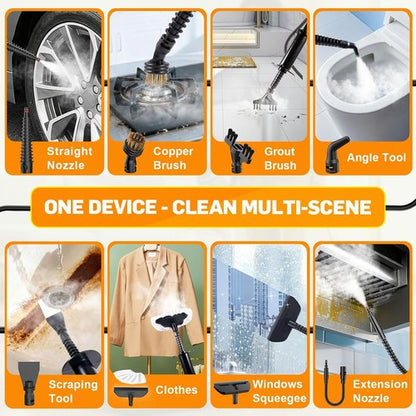 Straight Nozzle

Copper Brush

Grout Brush

Angle Tool

ONE DEVICE - CLEAN MULTI-SCENE

Scraping Tool

Clothes

Windows Squeegee

Extension Nozzle