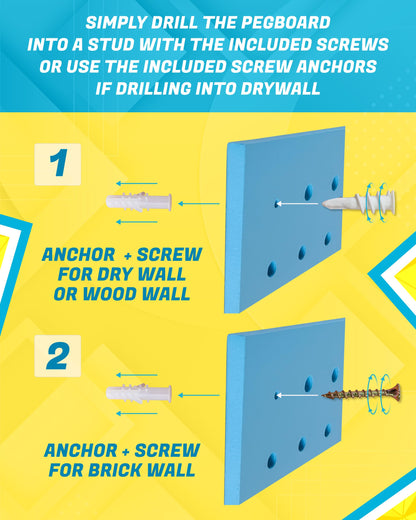 SIMPLY DRILL THE PEGBOARD INTO A STUD WITH THE INCLUDED SCREWS OR USE THE INCLUDED SCREW ANCHORS IF DRILLING INTO DRYWALL

1

ANCHOR + SCREW FOR DRY WALL OR WOOD WALL

2

ANCHOR + SCREW FOR BRICK WALL