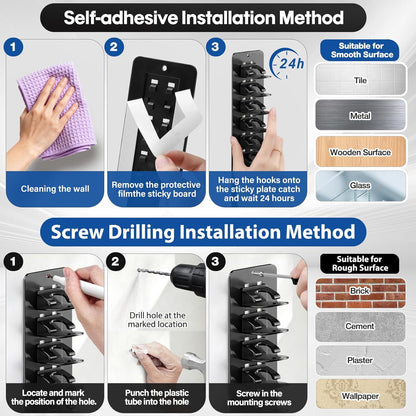 Self-adhesive Installation Method

1

Cleaning the wall

2

Remove the protective filmthe sticky board

3

24h

Hang the hooks onto the sticky plate catch and wait 24 hours

Suitable for Smooth Surface

Tile

Metal

Wooden Surface

Glass

Screw Drilling Installation Method

1

Locate and mark the position of the hole.

2

Drill hole at the marked location

Punch the plastic tube into the hole

3

Screw in the mounting screws

Suitable for Rough Surface

Brick

Cement

Plaster

Wallpaper