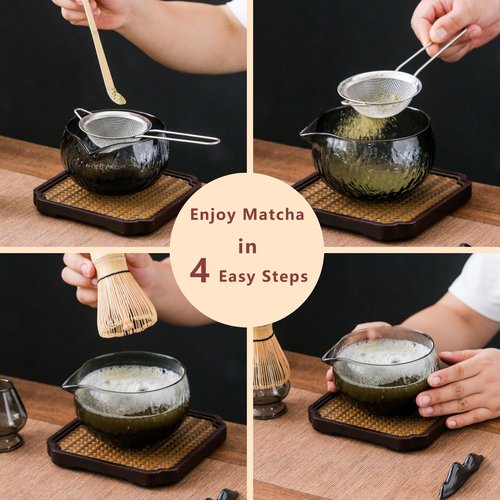 Enjoy Matcha
in
4 Easy Steps