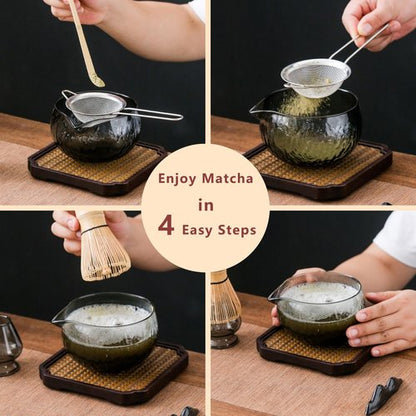 Enjoy Matcha
in
4 Easy Steps