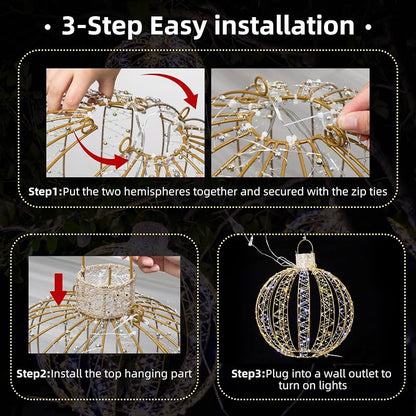 • 3-Step Easy installation •

Step1:Put the two hemispheres together and secured with the zip ties

Step2:Install the top hanging part

Step3:Plug into a wall outlet to turn on lights