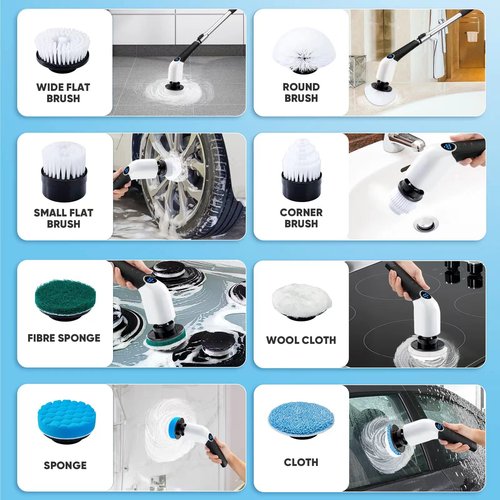 WIDE FLAT BRUSH

ROUND BRUSH

SMALL FLAT BRUSH

CORNER BRUSH

FIBRE SPONGE

WOOL CLOTH

SPONGE

CLOTH