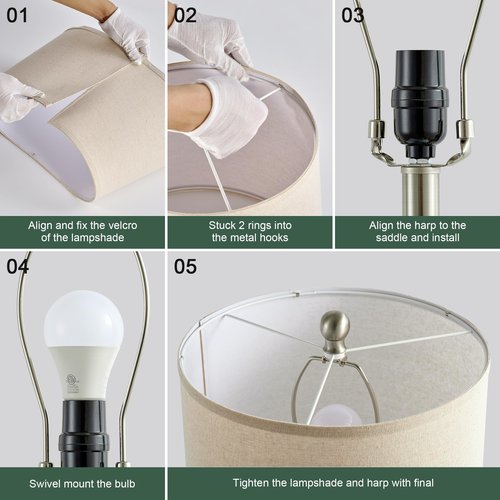 01

Align and fix the velcro of the lampshade

02

Stuck 2 rings into the metal hooks

03

Align the harp to the saddle and install

04

Swivel mount the bulb

05

Tighten the lampshade and harp with final