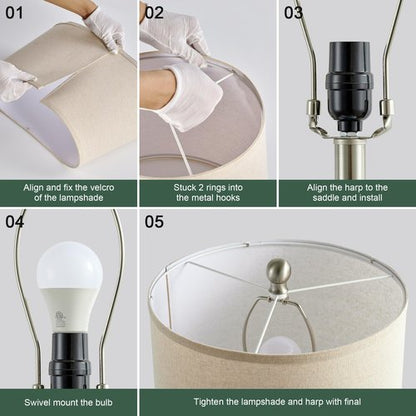 01

Align and fix the velcro of the lampshade

02

Stuck 2 rings into the metal hooks

03

Align the harp to the saddle and install

04

Swivel mount the bulb

05

Tighten the lampshade and harp with final