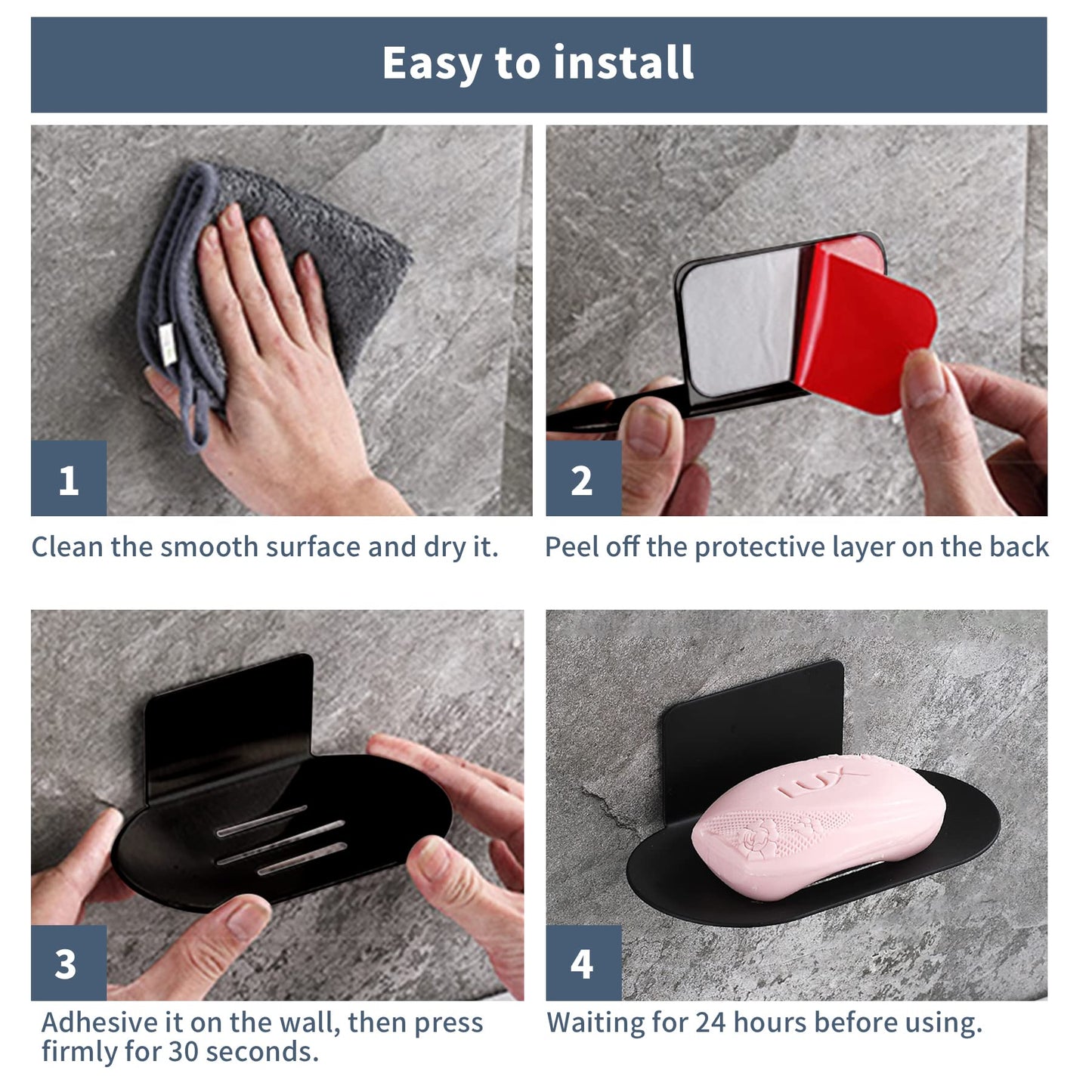 Easy to install

1

Clean the smooth surface and dry it.

2

Peel off the protective layer on the back

3

Adhesive it on the wall, then press firmly for 30 seconds.

LUX

4

Waiting for 24 hours before using.