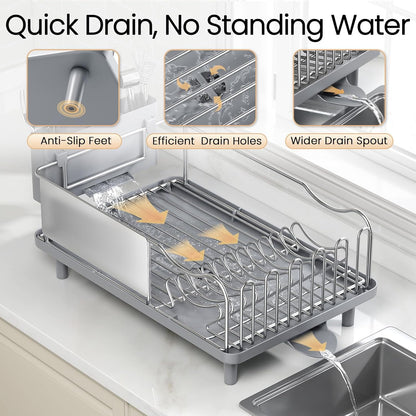 Quick Drain, No Standing Water

Anti-Slip Feet

Efficient Drain Holes

Wider Drain Spout