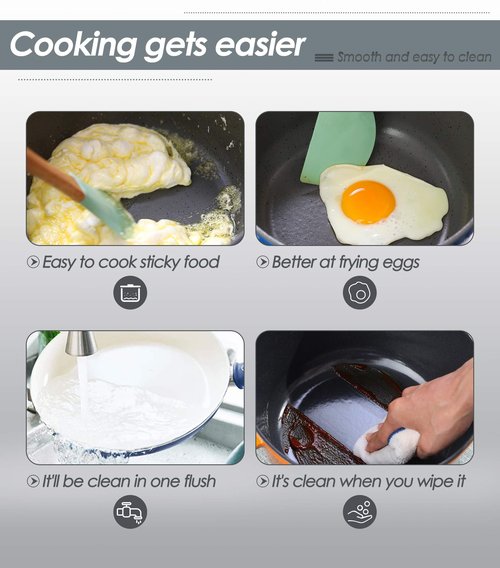 Cooking gets easier

Smooth and easy to clean

Easy to cook sticky food

Better at frying eggs

It'll be clean in one flush

It's clean when you wipe it