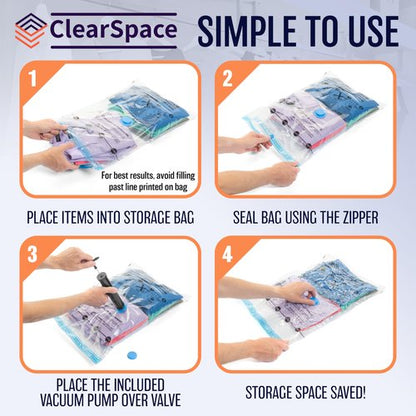 ClearSpace

SIMPLE TO USE

1

For best results, avoid filling past line printed on bag

PLACE ITEMS INTO STORAGE BAG

2

SEAL BAG USING THE ZIPPER

3

PLACE THE INCLUDED VACUUM PUMP OVER VALVE

4

STORAGE SPACE SAVED!