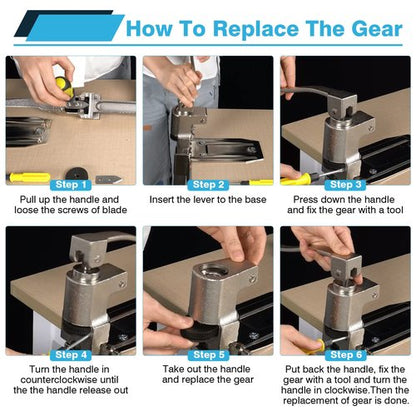 How To Replace The Gear

Step 1

Pull up the handle and loose the screws of blade

Step 2

Insert the lever to the base

Step 3

Press down the handle and fix the gear with a tool

Step 4

Turn the handle in counterclockwise until the the handle release out

Step 5

Take out the handle and replace the gear

Step 6

Put back the handle, fix the gear with a tool and turn the handle in clockwise.Then the replacement of gear is done.