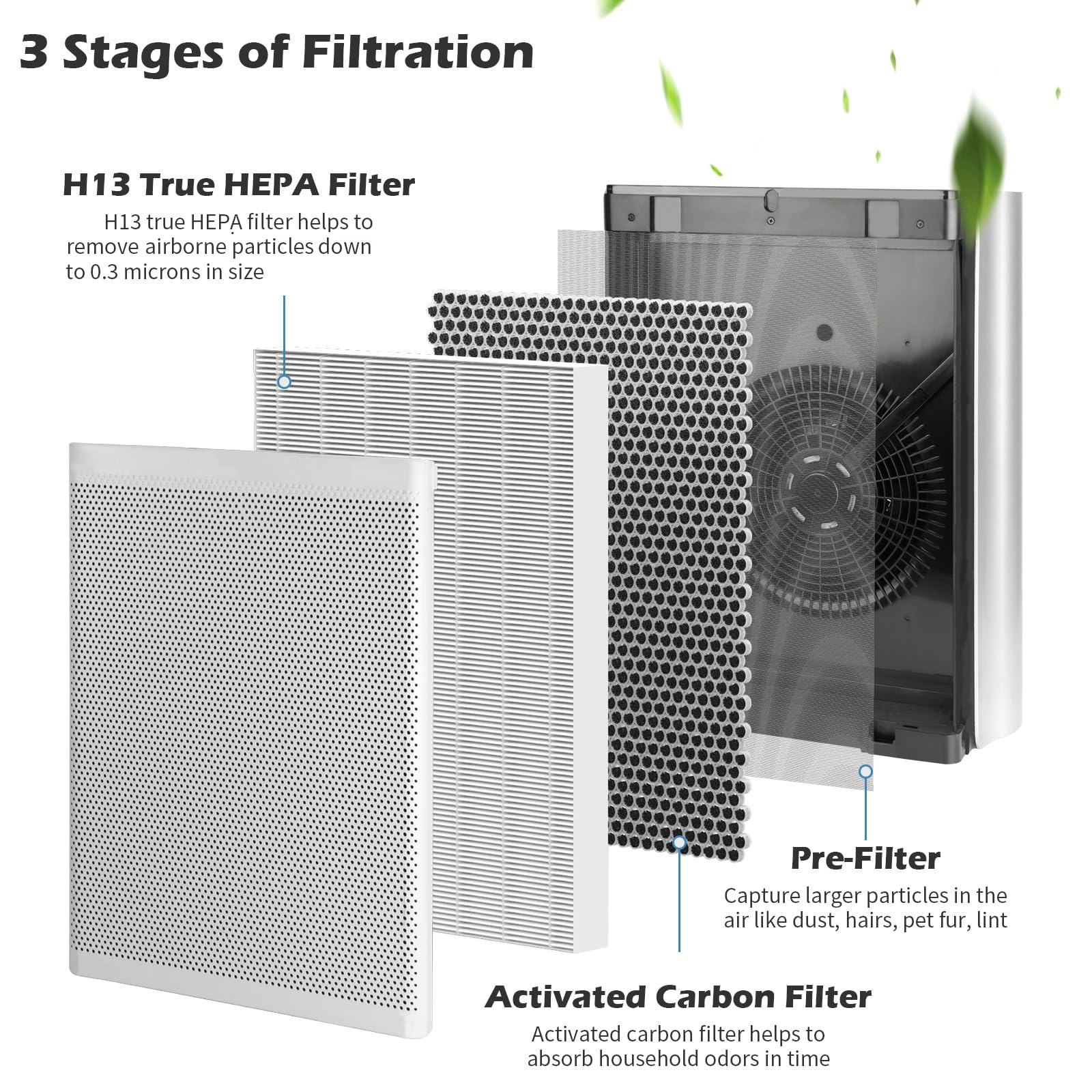 3 Stages of Filtration

H13 True HEPA Filter

H13 true HEPA filter helps to remove airborne particles down to 0.3 microns in size

Pre-Filter

Capture larger particles in the air like dust, hairs, pet fur, lint

Activated Carbon Filter

Activated carbon filter helps to absorb household odors in time