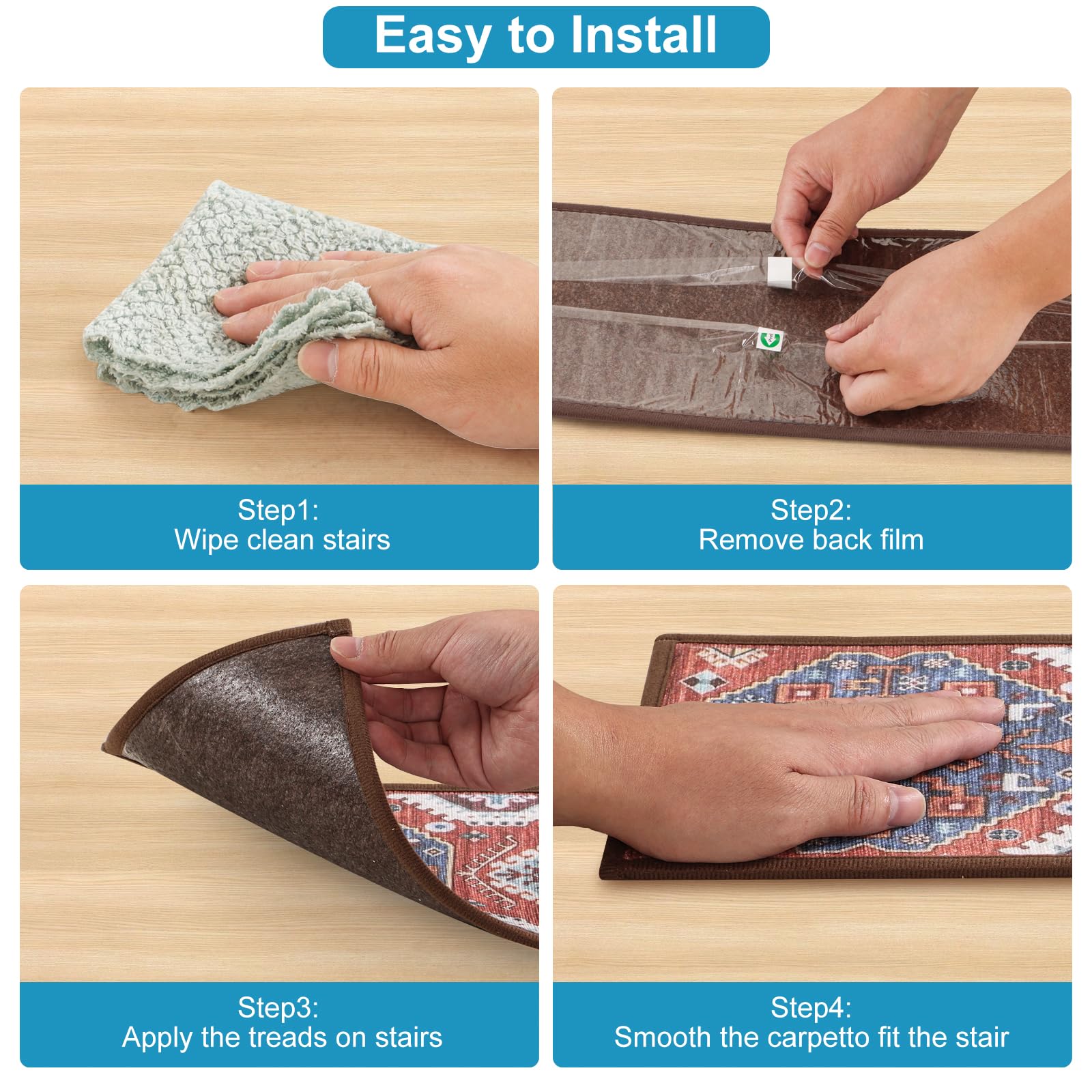 Easy to Install

Step1:
Wipe clean stairs

Step2:
Remove back film

Step3:
Apply the treads on stairs

Step4:
Smooth the carpetto fit the stair