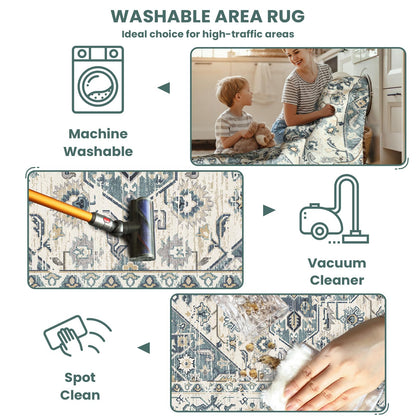 WASHABLE AREA RUG
Ideal choice for high-traffic areas

Machine Washable

Vacuum Cleaner

Spot Clean