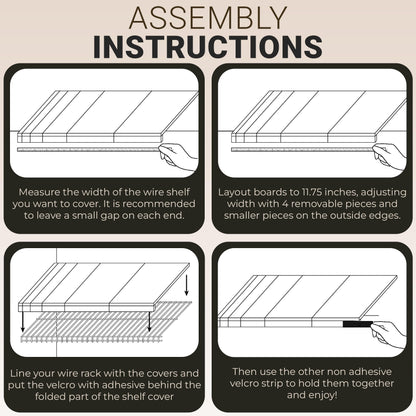 ASSEMBLY
INSTRUCTIONS

Measure the width of the wire shelf you want to cover. It is recommended to leave a small gap on each end.

Layout boards to 11.75 inches, adjusting width with 4 removable pieces and smaller pieces on the outside edges.

Line your wire rack with the covers and put the velcro with adhesive behind the folded part of the shelf cover

Then use the other non adhesive velcro strip to hold them together and enjoy!