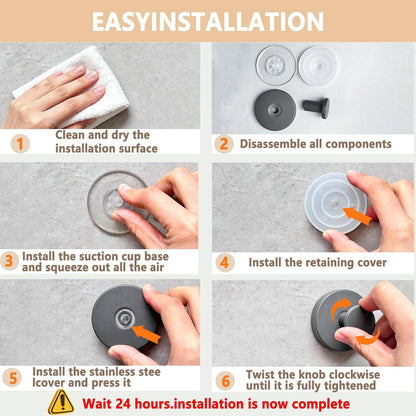 EASYINSTALLATION

1 Clean and dry the installation surface

2 Disassemble all components

3 Install the suction cup base and squeeze out all the air

4 Install the retaining cover

5 Install the stainless stee lcover and press it

6 Twist the knob clockwise until it is fully tightened

Wait 24 hours.installation is now complete