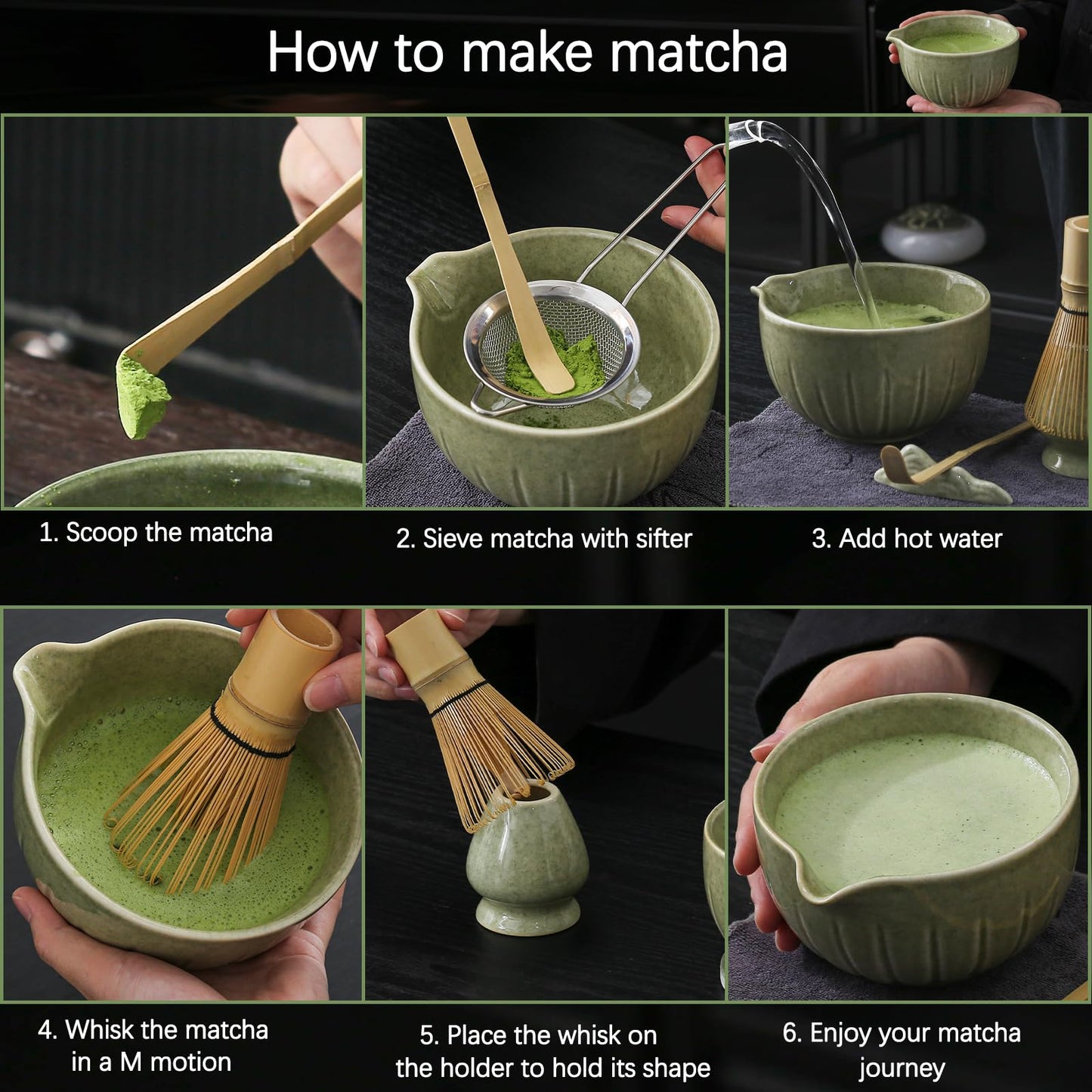 How to make matcha

1. Scoop the matcha

2. Sieve matcha with sifter

3. Add hot water

4. Whisk the matcha in a M motion

5. Place the whisk on the holder to hold its shape

6. Enjoy your matcha journey