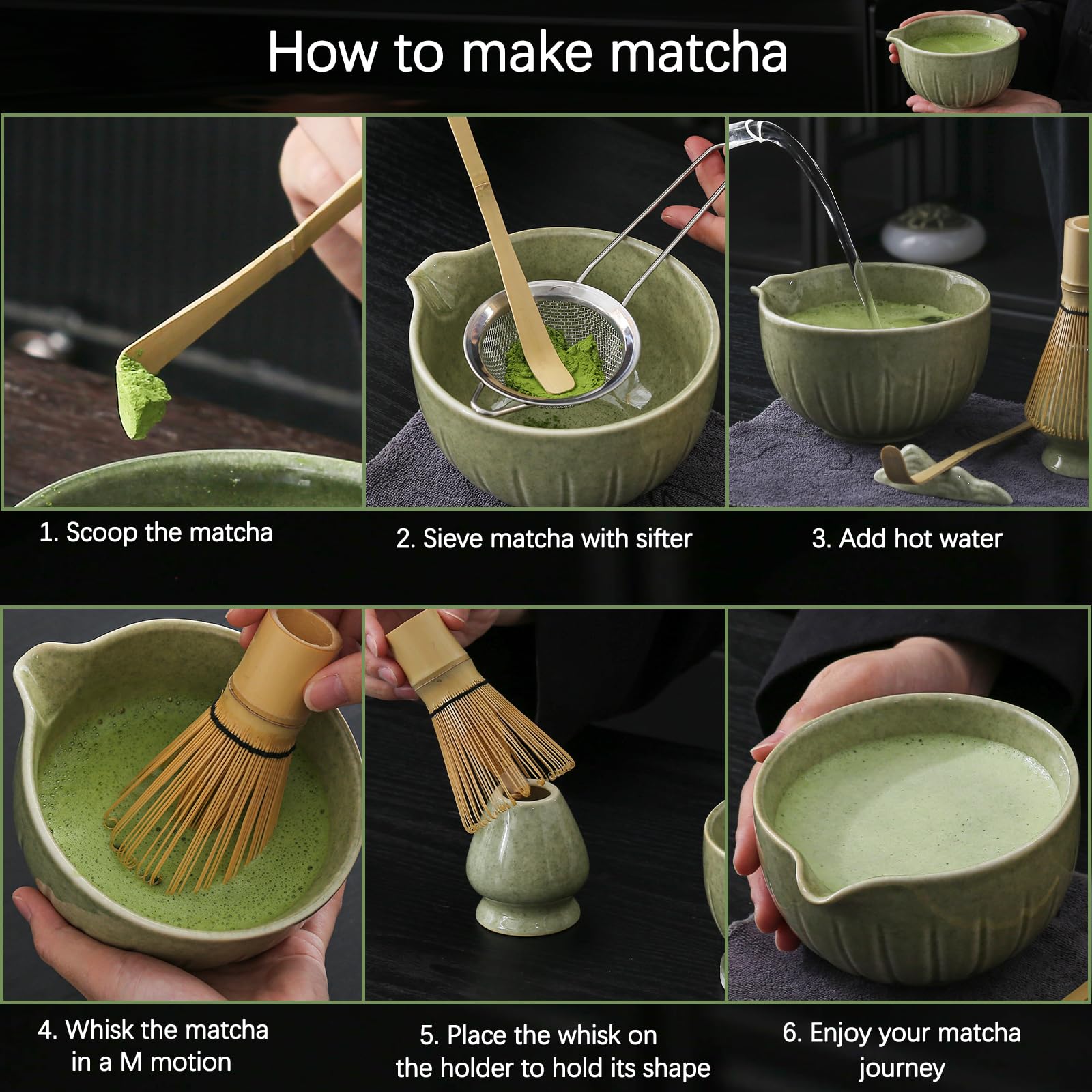 How to make matcha

1. Scoop the matcha

2. Sieve matcha with sifter

3. Add hot water

4. Whisk the matcha in a M motion

5. Place the whisk on the holder to hold its shape

6. Enjoy your matcha journey