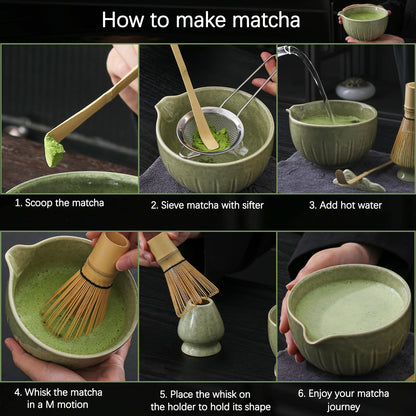 How to make matcha

1. Scoop the matcha

2. Sieve matcha with sifter

3. Add hot water

4. Whisk the matcha in a M motion

5. Place the whisk on the holder to hold its shape

6. Enjoy your matcha journey