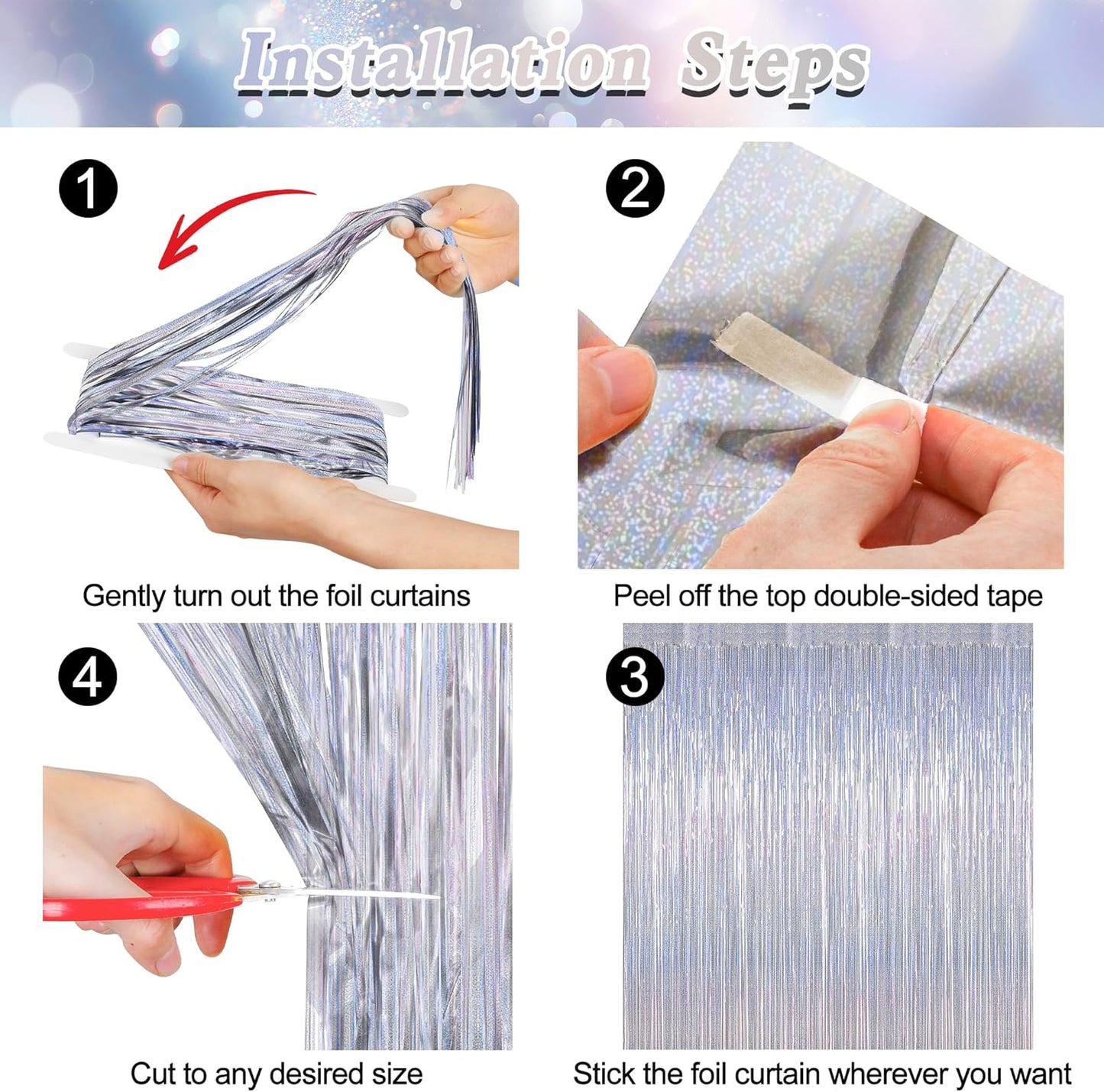 Installation Steps

1

Gently turn out the foil curtains

2

Peel off the top double-sided tape

4

Cut to any desired size

3

Stick the foil curtain wherever you want