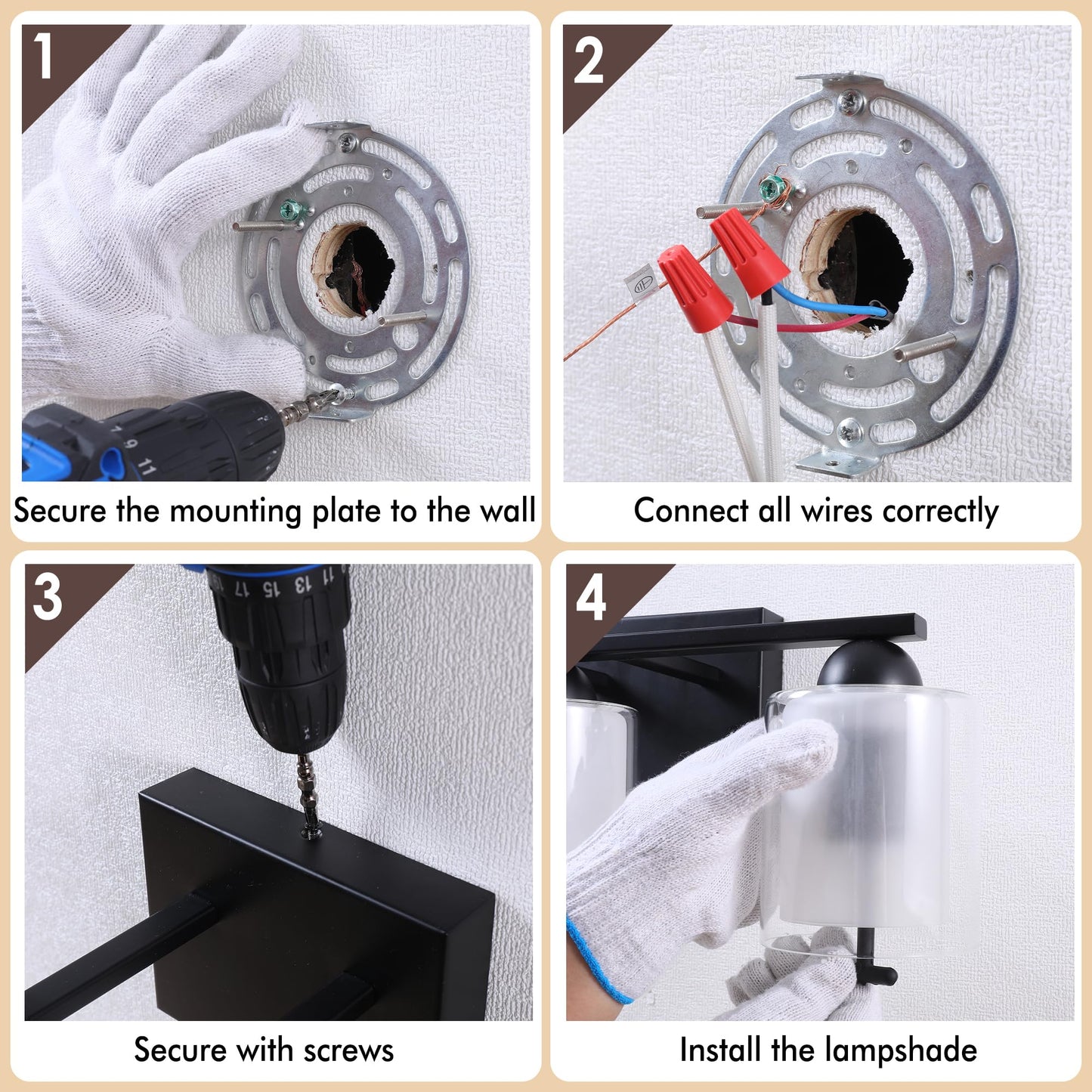 1

Secure the mounting plate to the wall

2

Connect all wires correctly

3

Secure with screws

4

Install the lampshade