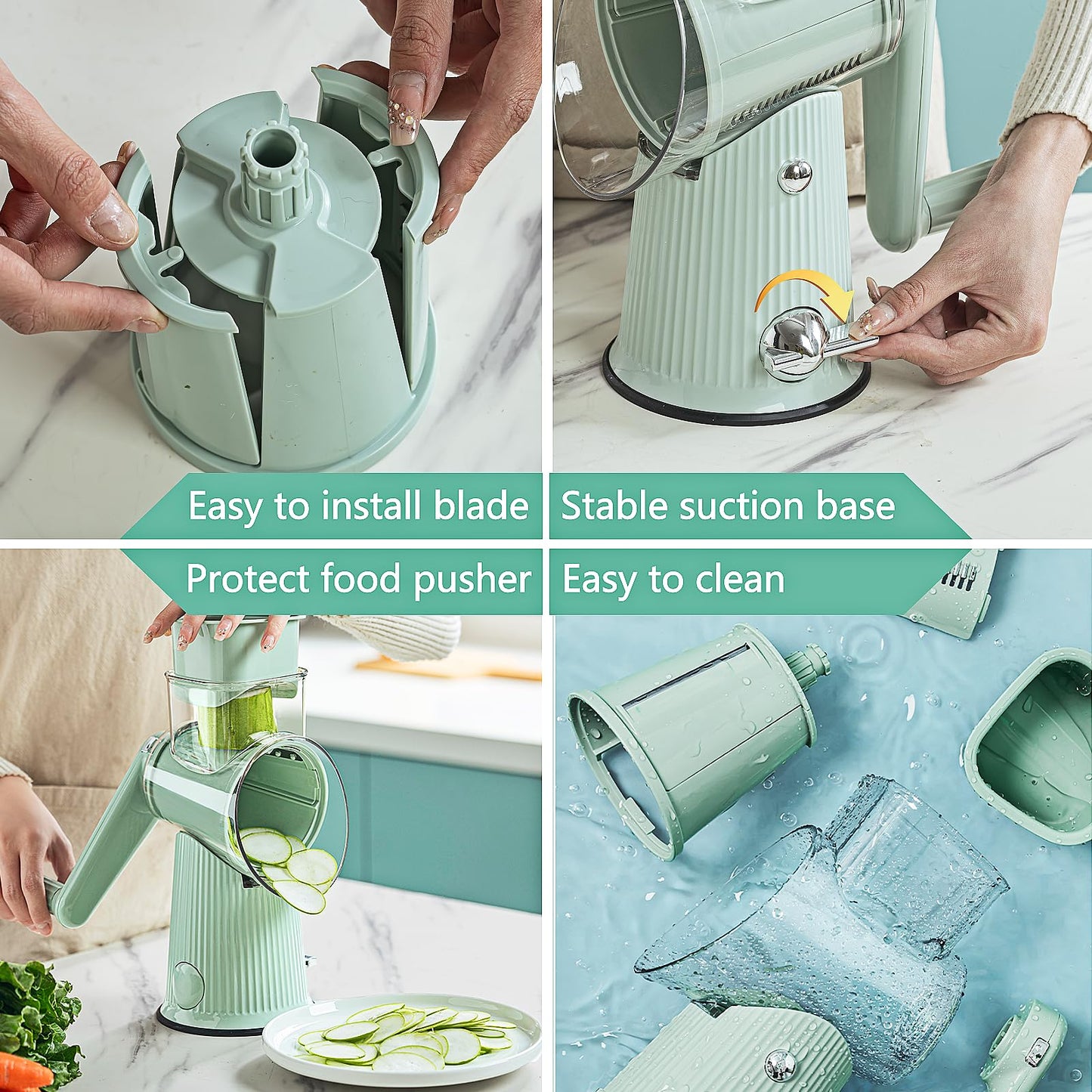 Easy to install blade

Stable suction base

Protect food pusher

Easy to clean