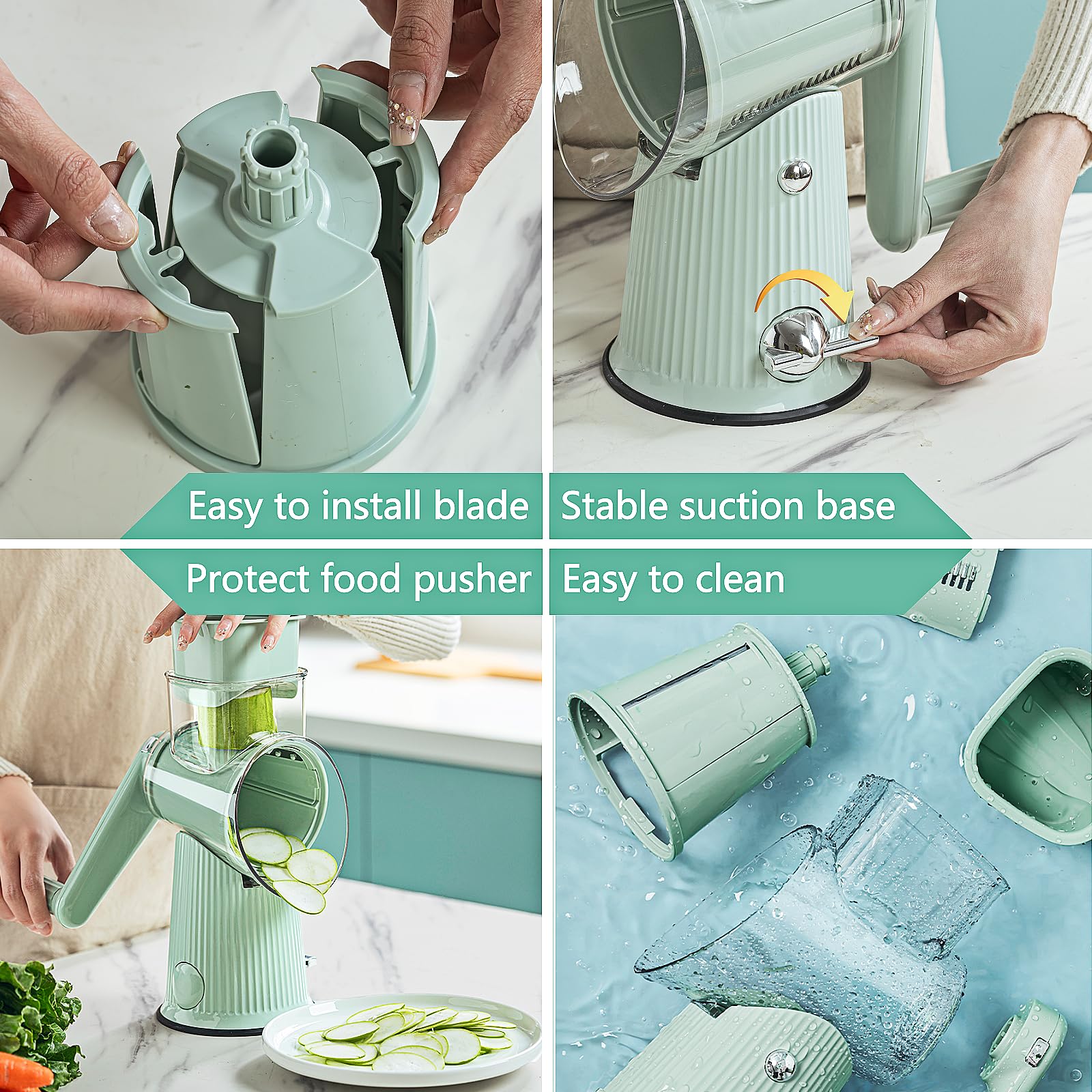 Easy to install blade

Stable suction base

Protect food pusher

Easy to clean