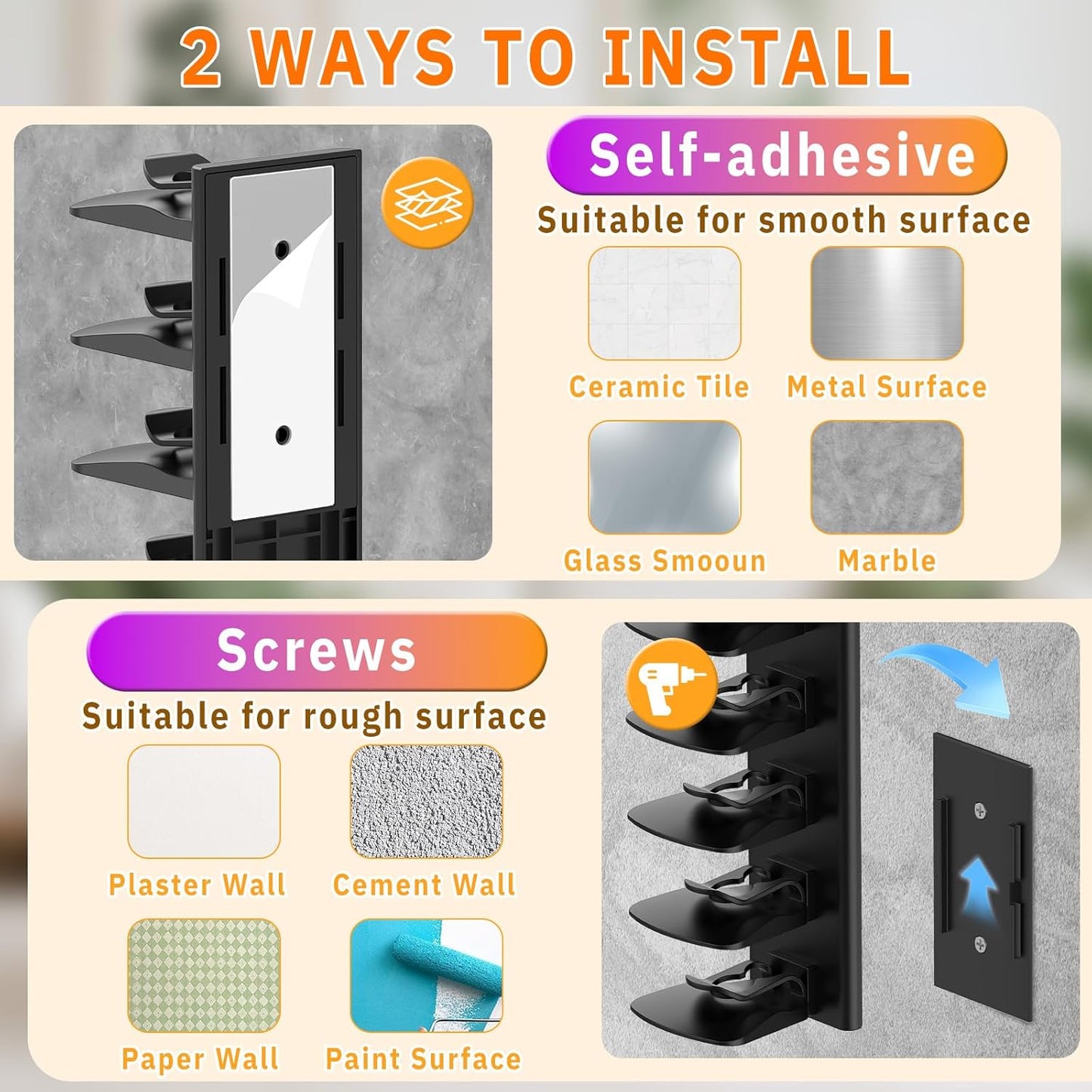 2 WAYS TO INSTALL

Self-adhesive

Suitable for smooth surface

Ceramic Tile

Metal Surface

Glass Smooun

Marble

Screws

Suitable for rough surface

Plaster Wall

Cement Wall

Paper Wall

Paint Surface