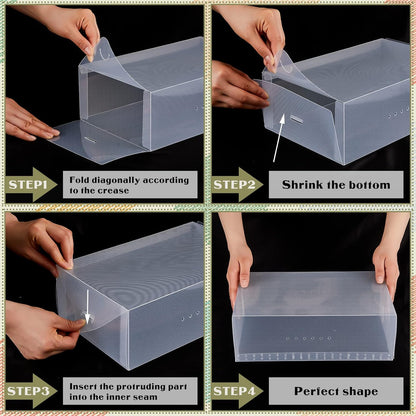 STEP1
Fold diagonally according to the crease

STEP2
Shrink the bottom

STEP3
Insert the protruding part into the inner seam

STEP4
Perfect shape