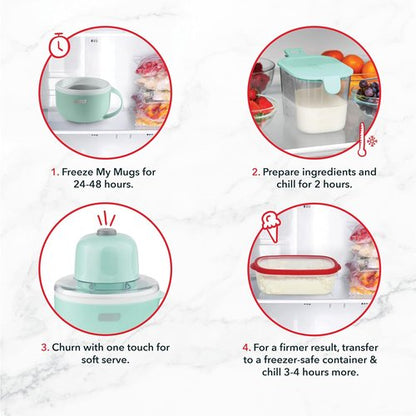 1. Freeze My Mugs for 24-48 hours.

2. Prepare ingredients and chill for 2 hours.

3. Churn with one touch for soft serve.

4. For a firmer result, transfer to a freezer-safe container & chill 3-4 hours more.