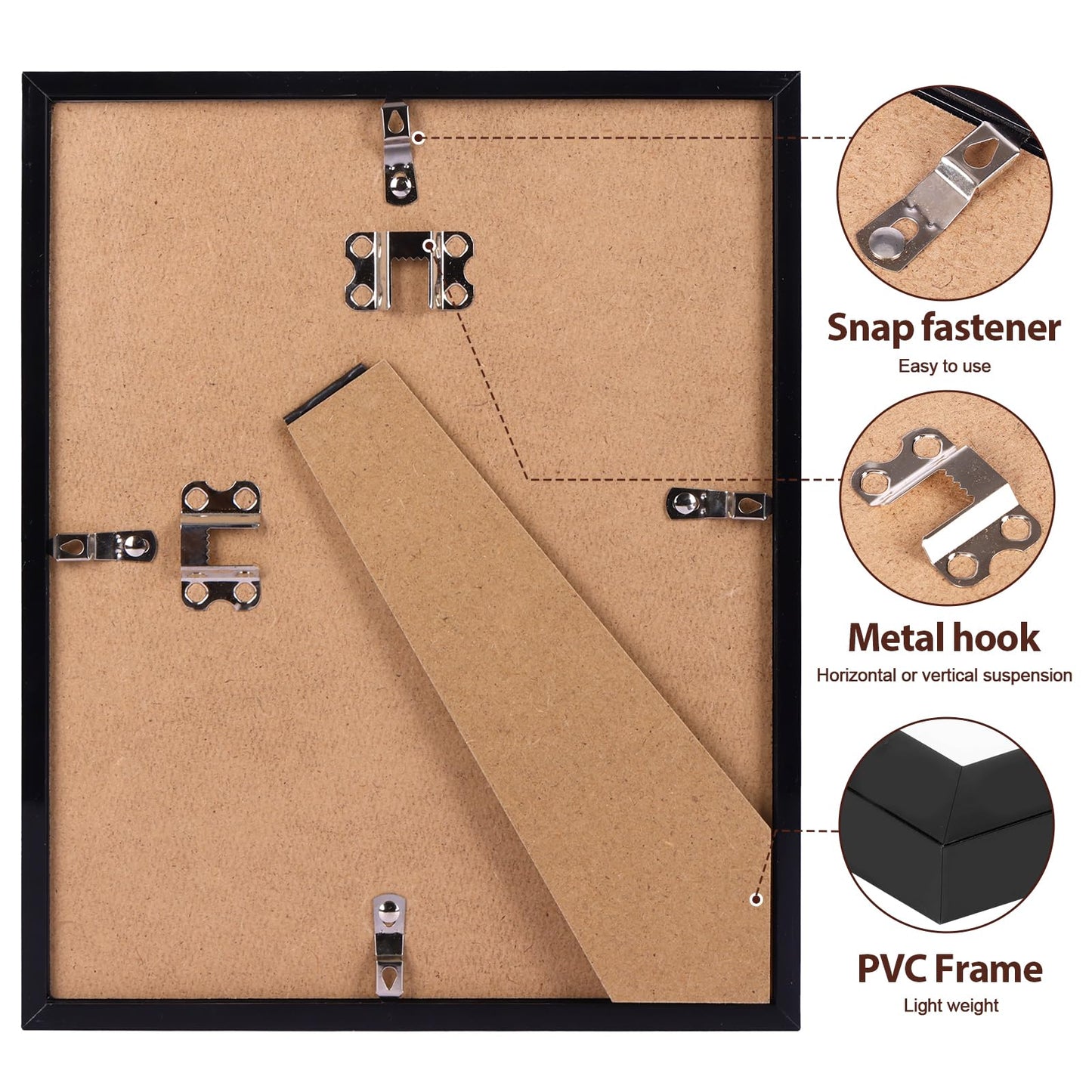 Snap fastener
Easy to use

Metal hook
Horizontal or vertical suspension

PVC Frame
Light weight