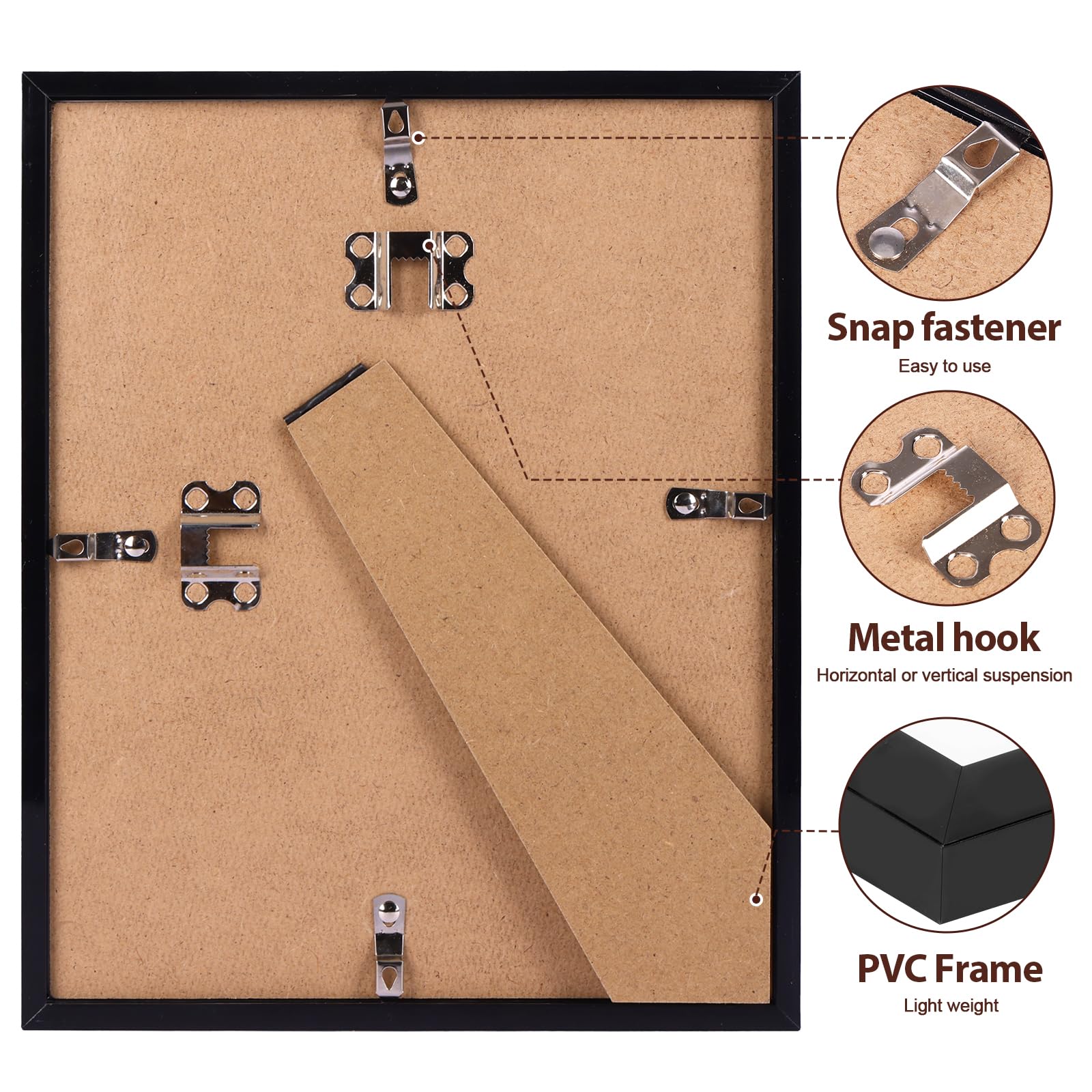 Snap fastener
Easy to use

Metal hook
Horizontal or vertical suspension

PVC Frame
Light weight