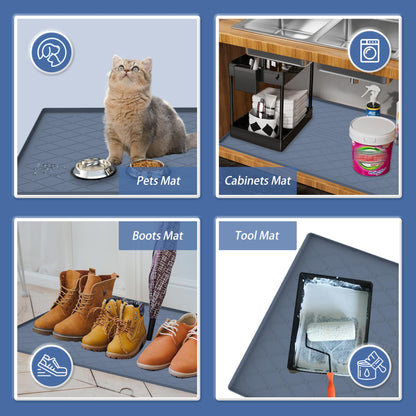 Pets Mat

Cabinets Mat

Boots Mat

Tool Mat