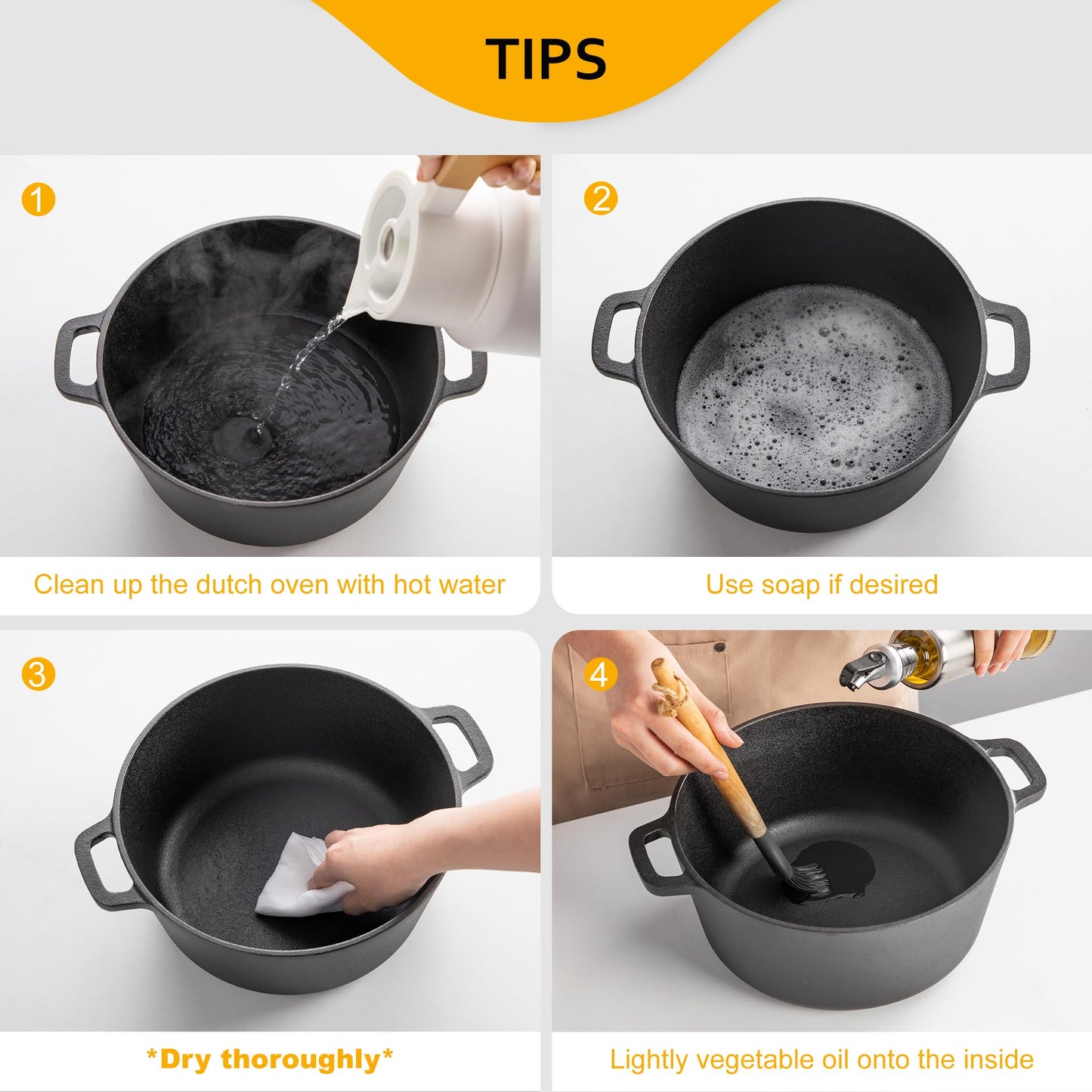 TIPS

1

Clean up the dutch oven with hot water

2

Use soap if desired

3

*Dry thoroughly*

4

Lightly vegetable oil onto the inside