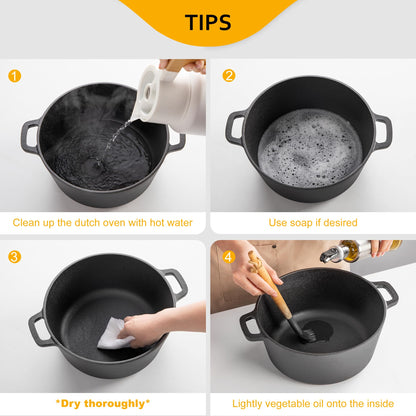 TIPS

1

Clean up the dutch oven with hot water

2

Use soap if desired

3

*Dry thoroughly*

4

Lightly vegetable oil onto the inside