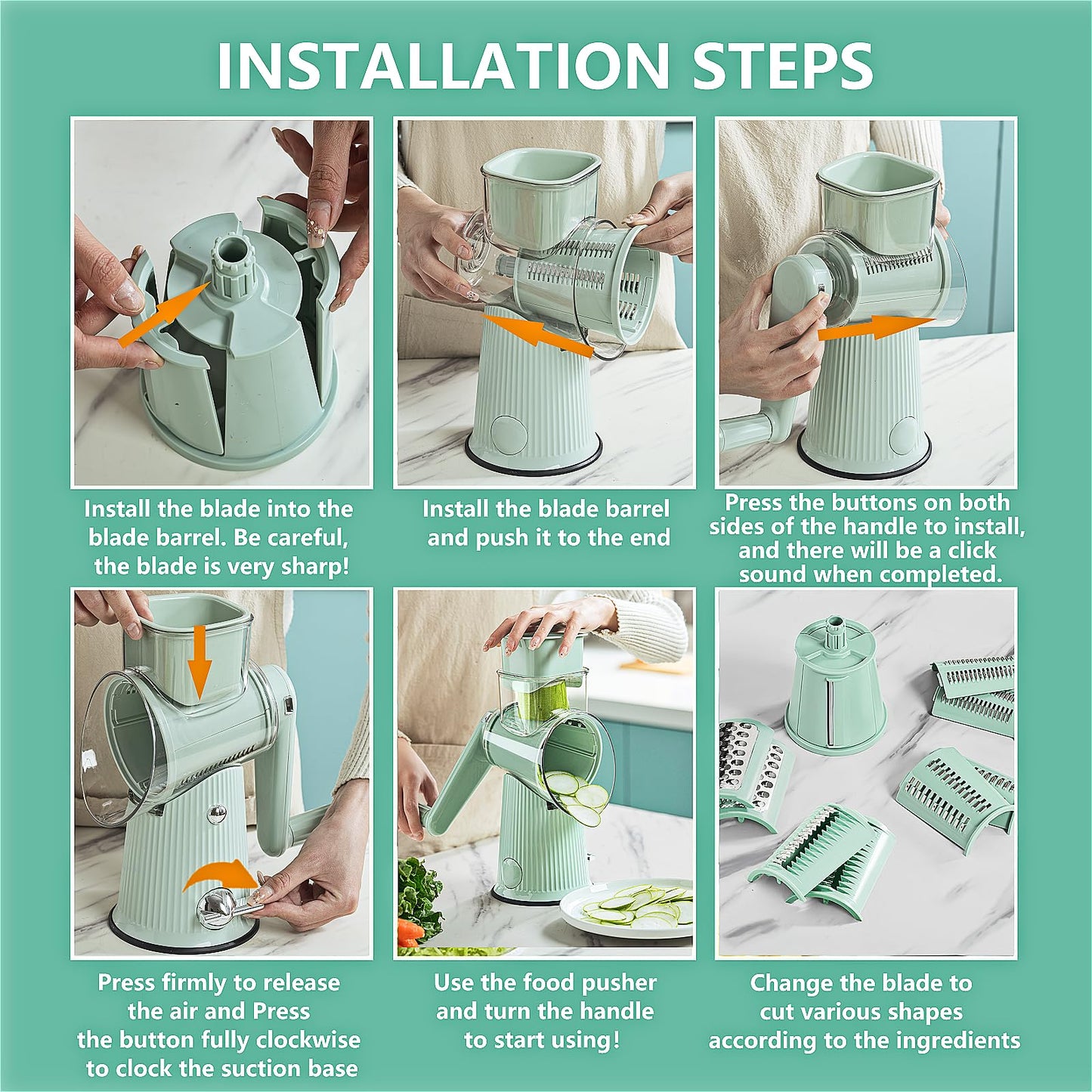 INSTALLATION STEPS

Install the blade into the blade barrel. Be careful, the blade is very sharp!

Install the blade barrel and push it to the end

Press the buttons on both sides of the handle to install, and there will be a click sound when completed.

Press firmly to release the air and Press the button fully clockwise to clock the suction base

Use the food pusher and turn the handle to start using!

Change the blade to cut various shapes according to the ingredients