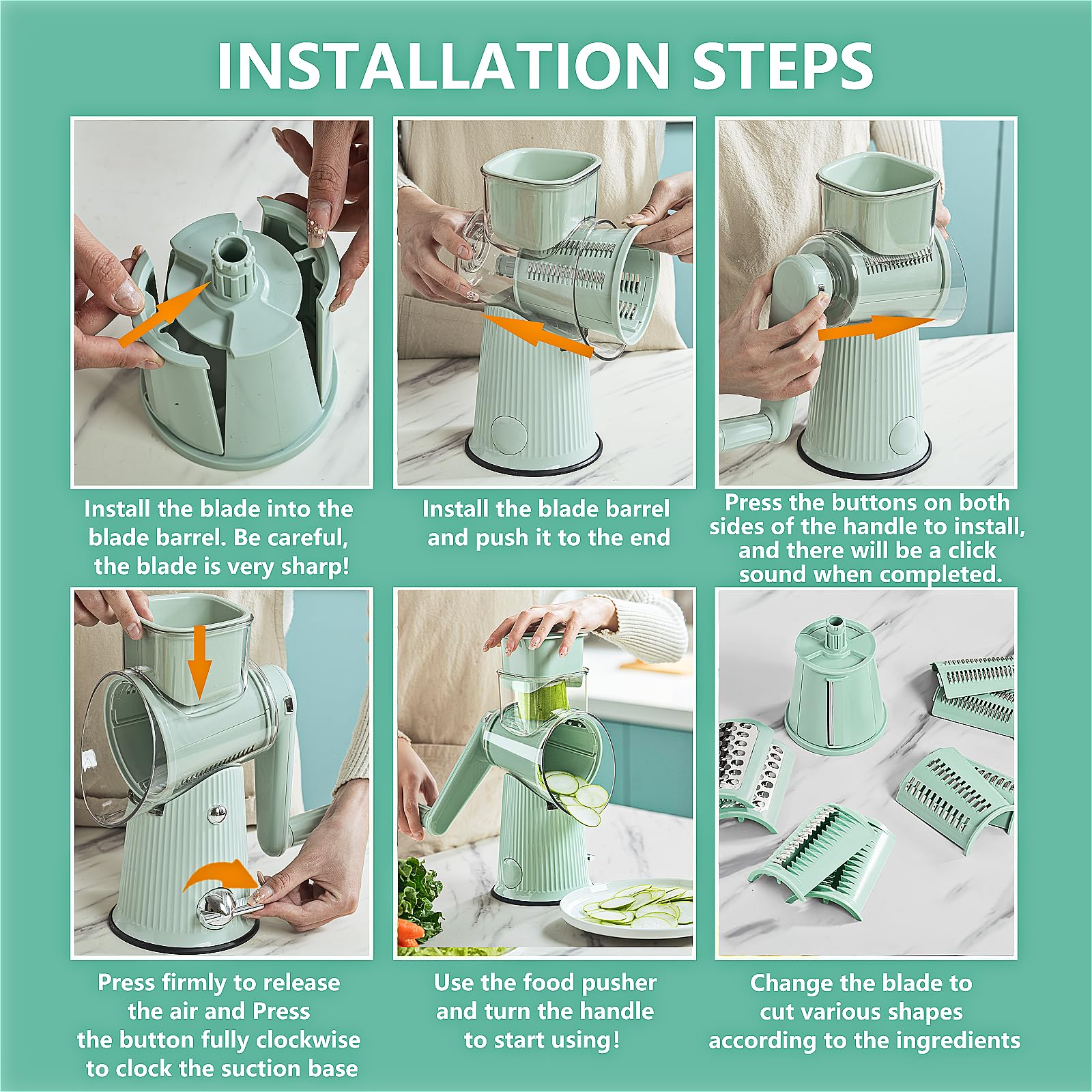 INSTALLATION STEPS

Install the blade into the blade barrel. Be careful, the blade is very sharp!

Install the blade barrel and push it to the end

Press the buttons on both sides of the handle to install, and there will be a click sound when completed.

Press firmly to release the air and Press the button fully clockwise to clock the suction base

Use the food pusher and turn the handle to start using!

Change the blade to cut various shapes according to the ingredients