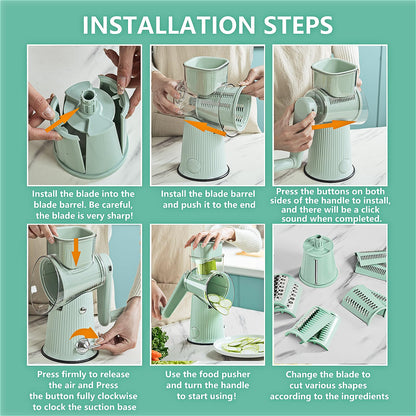 INSTALLATION STEPS

Install the blade into the blade barrel. Be careful, the blade is very sharp!

Install the blade barrel and push it to the end

Press the buttons on both sides of the handle to install, and there will be a click sound when completed.

Press firmly to release the air and Press the button fully clockwise to clock the suction base

Use the food pusher and turn the handle to start using!

Change the blade to cut various shapes according to the ingredients